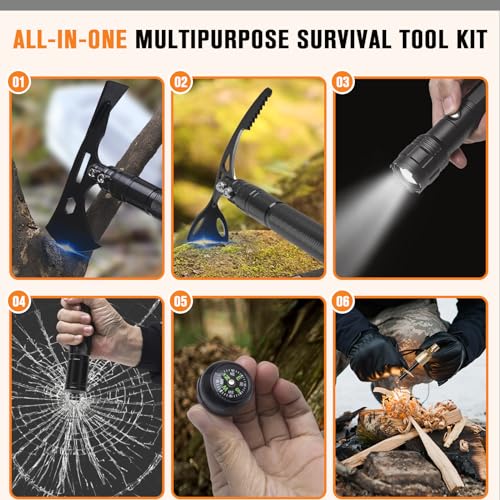 ALL-IN-ONE MULTIPURPOSE SURVIVAL TOOL KIT

01

02

03

04

05

06