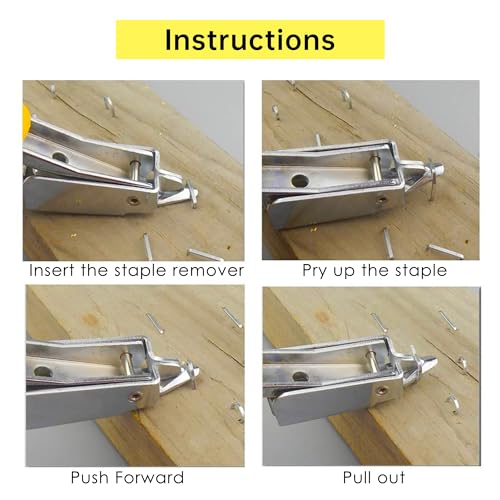 Instructions

Insert the staple remover

Pry up the staple

Push Forward

Pull out