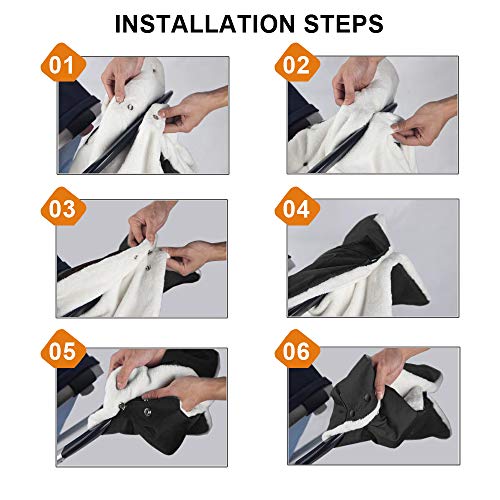 INSTALLATION STEPS

01

02

03

04

05

06