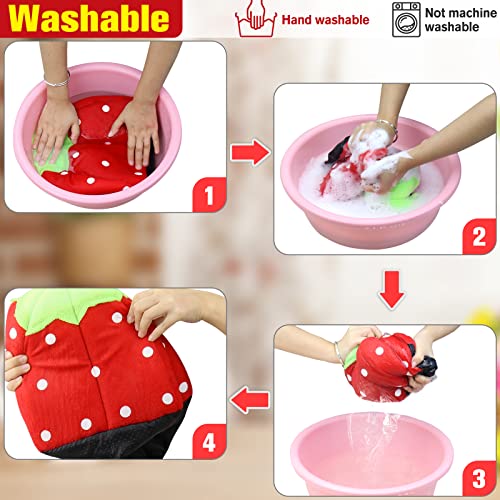 Washable

Hand washable

Not machine washable

1

2

3

4