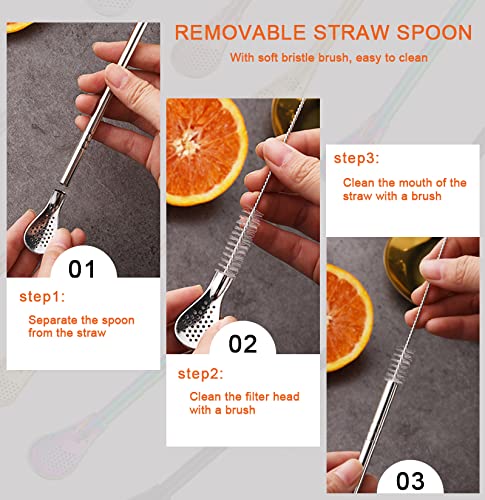 REMOVABLE STRAW SPOON

With soft bristle brush, easy to clean

01

step1:

Separate the spoon from the straw

02

step2:

Clean the filter head with a brush

step3:

Clean the mouth of the straw with a brush

03