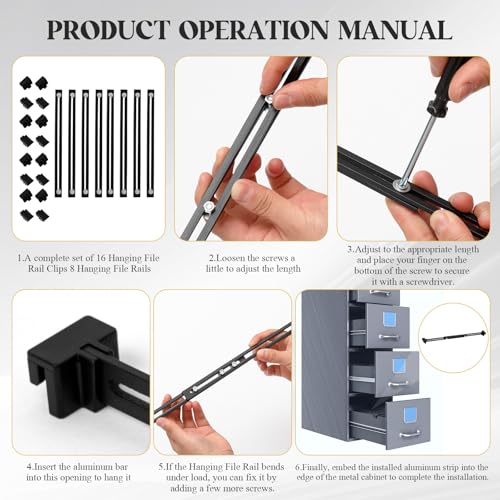 PRODUCT OPERATION MANUAL

1.A complete set of 16 Hanging File Rail Clips 8 Hanging File Rails

2.Loosen the screws a little to adjust the length

3.Adjust to the appropriate length and place your finger on the bottom of the screw to secure it with a screwdriver.

4.Insert the aluminum bar into this opening to hang it

5.If the Hanging File Rail bends under load, you can fix it by adding a few more screws.

6.Finally, embed the installed aluminum strip into the edge of the metal cabinet to complete the installation.