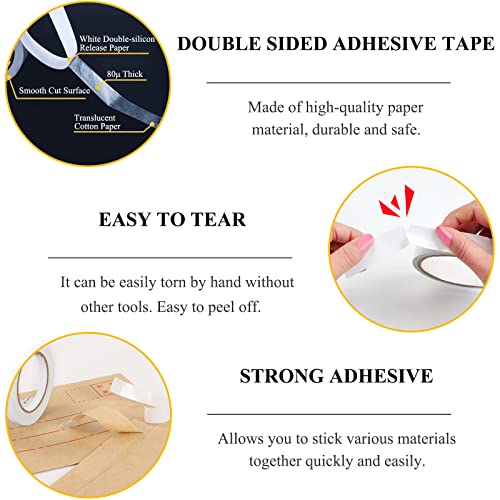 White Double-silicon Release Paper

80μ Thick

Smooth Cut Surface

Translucent Cotton Paper

DOUBLE SIDED ADHESIVE TAPE

Made of high-quality paper material, durable and safe.

EASY TO TEAR

It can be easily torn by hand without other tools. Easy to peel off.

STRONG ADHESIVE

Allows you to stick various materials together quickly and easily.