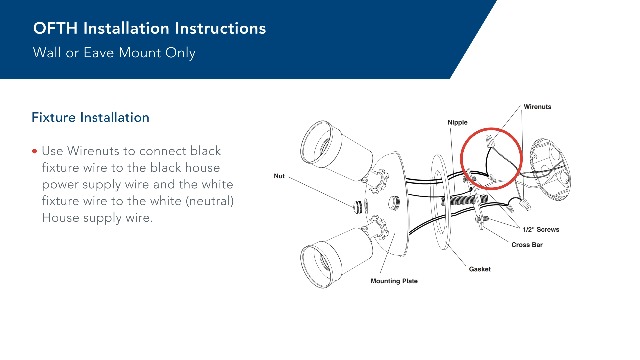 OFTH Installation Instructions
Wall or Eave Mount Only

Fixture Installation

• Use Wirenuts to connect black fixture wire to the black house power supply wire and the white fixture wire to the white (neutral) House supply wire.

Wirenuts
Nipple
Nut
1/2" Screws
Cross Bar
Gasket
Mounting Plate