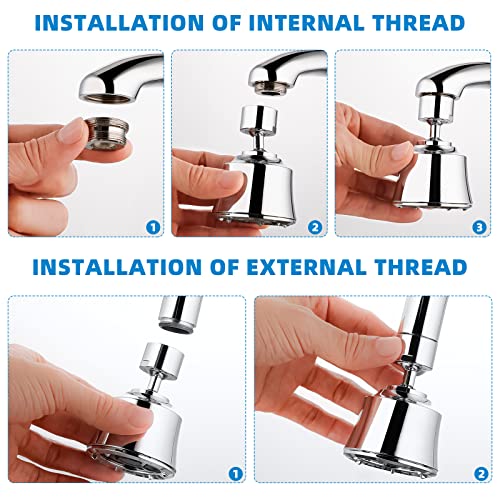 INSTALLATION OF INTERNAL THREAD

1

2

3

INSTALLATION OF EXTERNAL THREAD

1

2