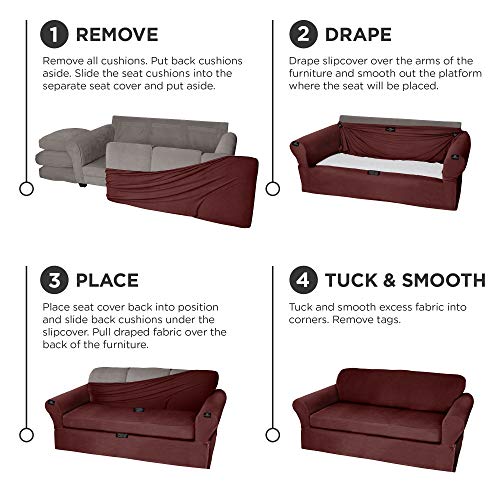 1 REMOVE

Remove all cushions. Put back cushions aside. Slide the seat cushions into the separate seat cover and put aside.

2 DRAPE

Drape slipcover over the arms of the furniture and smooth out the platform where the seat will be placed.

3 PLACE

Place seat cover back into position and slide back cushions under the slipcover. Pull draped fabric over the back of the furniture.

4 TUCK & SMOOTH

Tuck and smooth excess fabric into corners. Remove tags.