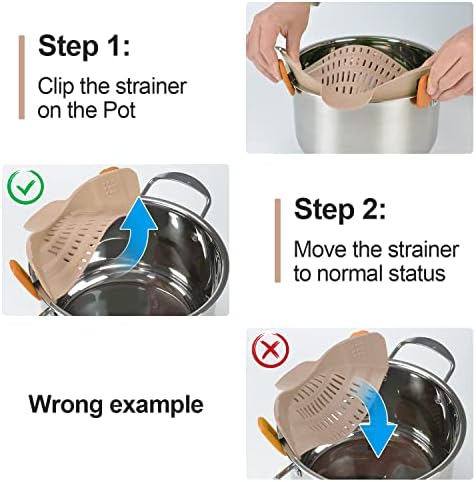 Step 1:
Clip the strainer on the Pot

Step 2:
Move the strainer to normal status

Wrong example