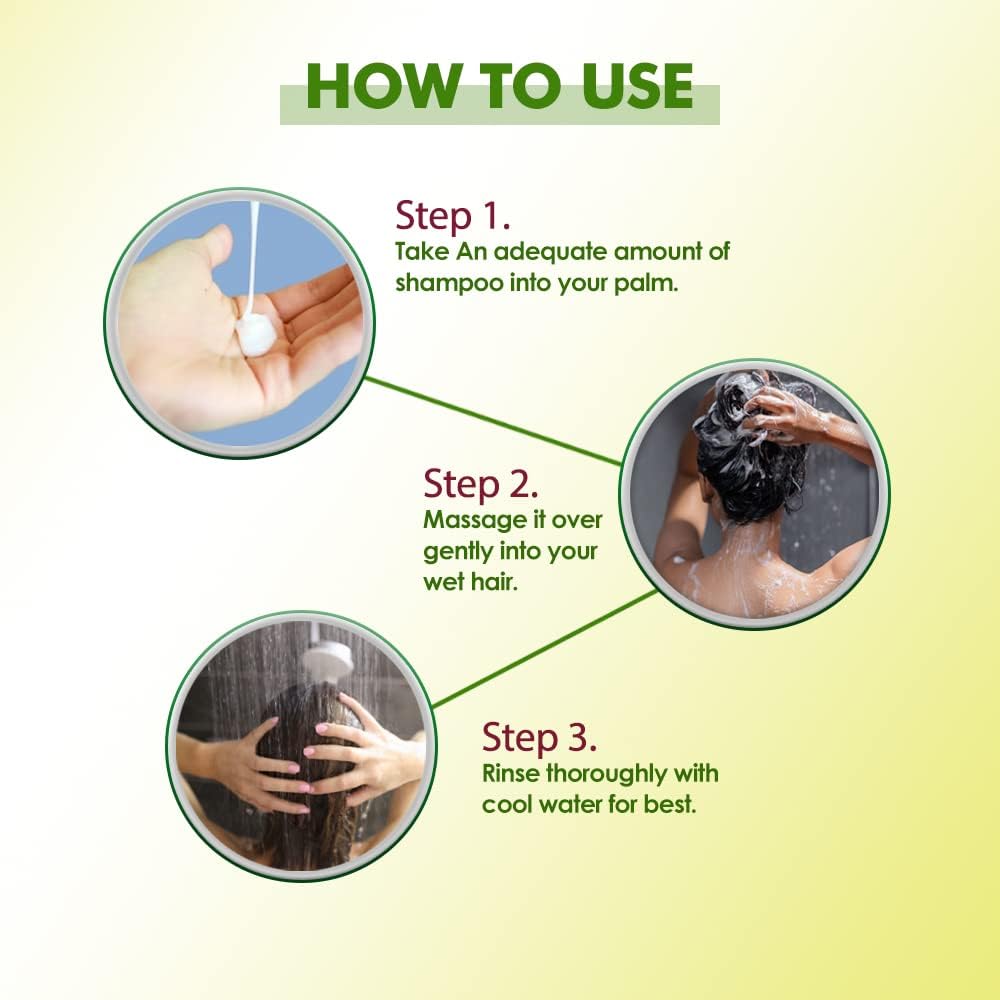 HOW TO USE

Step 1.
Take An adequate amount of shampoo into your palm.

Step 2.
Massage it over gently into your wet hair.

Step 3.
Rinse thoroughly with cool water for best.