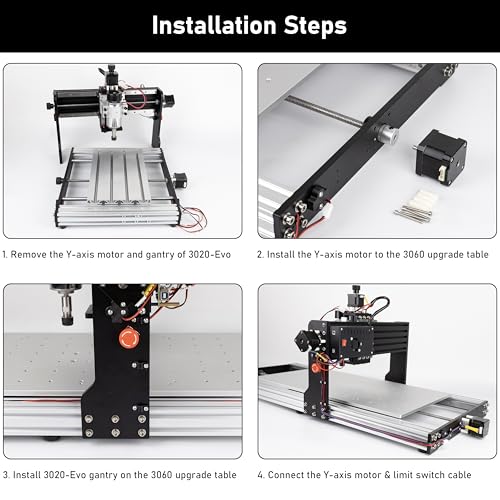 Installation Steps

1. Remove the Y-axis motor and gantry of 3020-Evo

2. Install the Y-axis motor to the 3060 upgrade table

3. Install 3020-Evo gantry on the 3060 upgrade table

4. Connect the Y-axis motor & limit switch cable