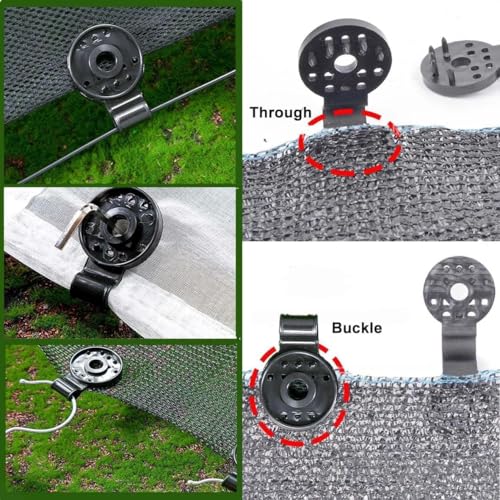 Through

Buckle