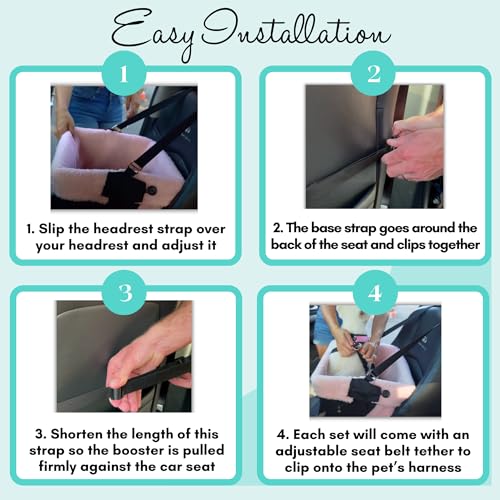 Easy Installation

1

1. Slip the headrest strap over your headrest and adjust it

2

2. The base strap goes around the back of the seat and clips together

3

3. Shorten the length of this strap so the booster is pulled firmly against the car seat

4

4. Each set will come with an adjustable seat belt tether to clip onto the pet's harness