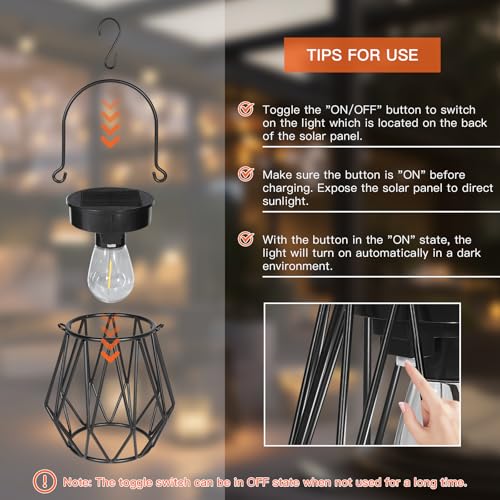 TIPS FOR USE

Toggle the "ON/OFF" button to switch on the light which is located on the back of the solar panel.

Make sure the button is "ON" before charging. Expose the solar panel to direct sunlight.

With the button in the "ON" state, the light will turn on automatically in a dark environment.

Note: The toggle switch can be in OFF state when not used for a long time.