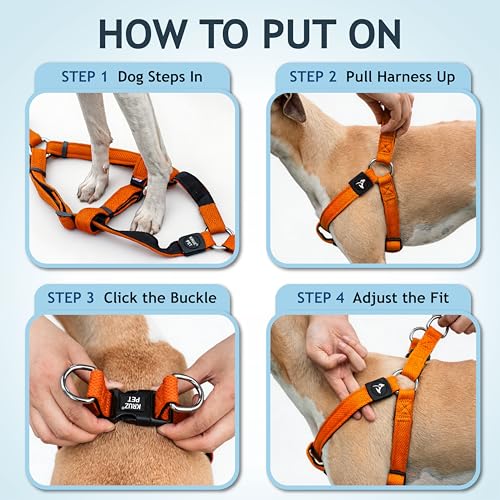 HOW TO PUT ON

STEP 1 Dog Steps In

KRUZ PET

STEP 2 Pull Harness Up

STEP 3 Click the Buckle

KRUZ PET

STEP 4 Adjust the Fit