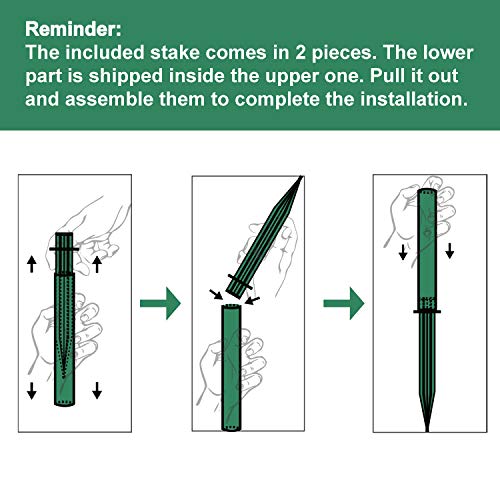 Reminder:
The included stake comes in 2 pieces. The lower part is shipped inside the upper one. Pull it out and assemble them to complete the installation.