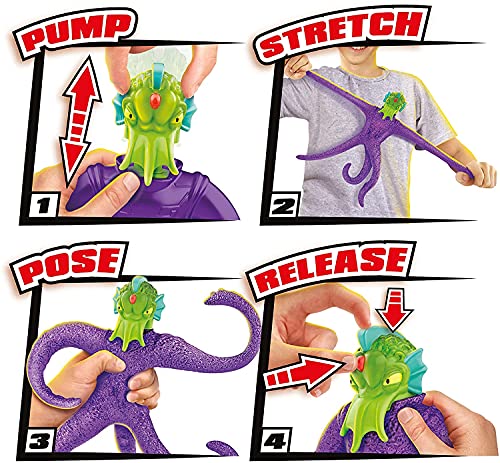 PUMP

1

STRETCH

2

POSE

3

RELEASE

4