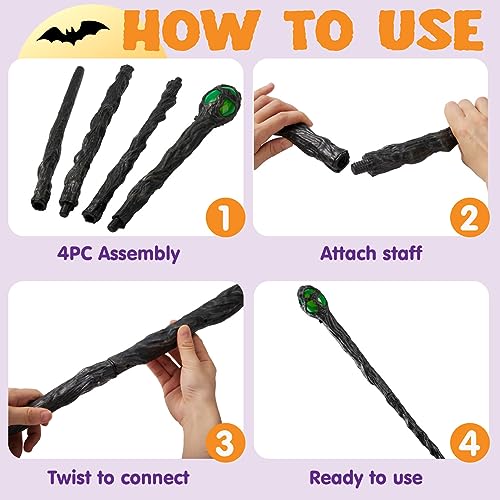 HOW TO USE

1

4PC Assembly

2

Attach staff

3

Twist to connect

4

Ready to use