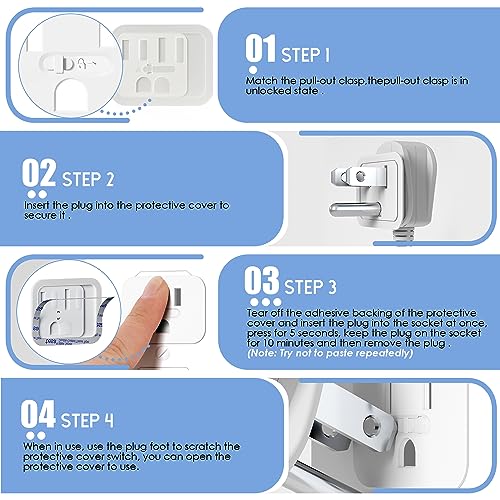 01 STEP 1

Match the pull-out clasp,thepull-out clasp is in unlocked state .

02 STEP 2

Insert the plug into the protective cover to secure it .

03 STEP 3

Tear off the adhesive backing of the protective cover and insert the plug into the socket at once, press for 5 seconds, keep the plug on the socket for 10 minutes and then remove the plug .
(Note: Try not to paste repeatedly)

04 STEP 4

When in use, use the plug foot to scratch the protective cover switch, you can open the protective cover to use.