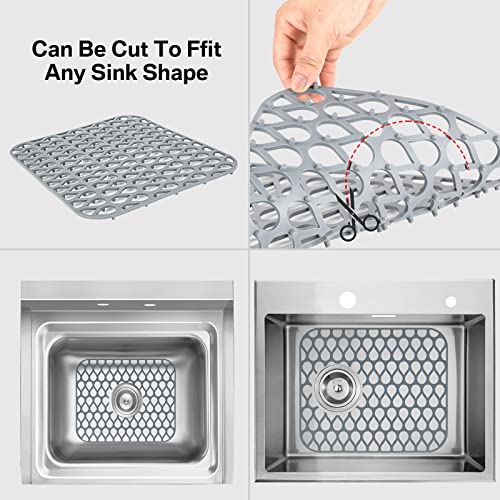 Can Be Cut To Ffit Any Sink Shape