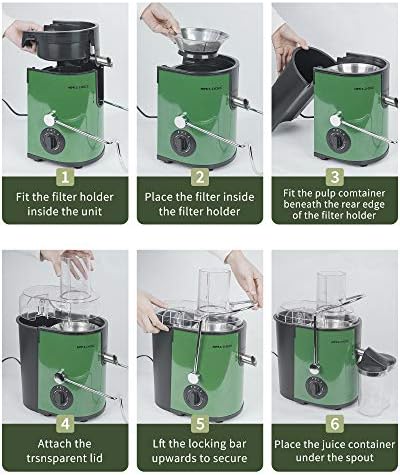 1
Fit the filter holder inside the unit

2
Place the filter inside the filter holder

3
Fit the pulp comtainer beneath the rear edge of the filter holder

4
Attach the trsnsparent lid

5
Lft the locking bar upwards to secure

6
Place the juice container under the spout