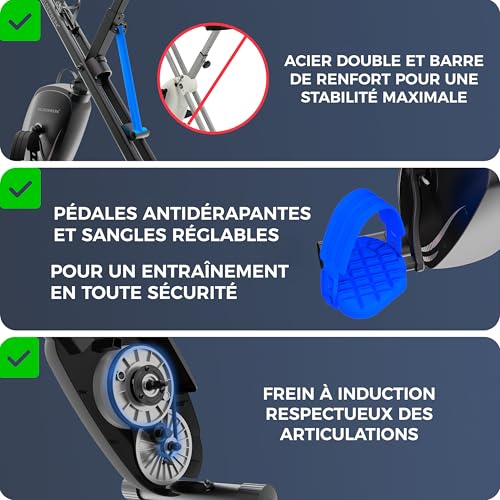 ACIER DOUBLE ET BARRE DE RENFORT POUR UNE STABILITÉ MAXIMALE

PÉDALES ANTIDÉRAPANTES ET SANGLES RÉGLABLES

POUR UN ENTRAÎNEMENT EN TOUTE SÉCURITÉ

FREIN À INDUCTION RESPECTUEUX DES ARTICULATIONS