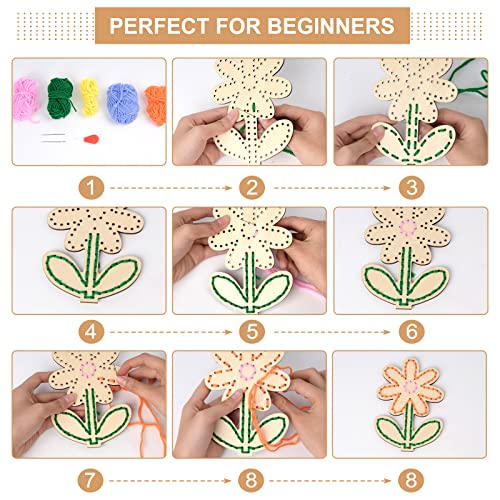 PERFECT FOR BEGINNERS

1

2

3

4

5

6

7

8

8