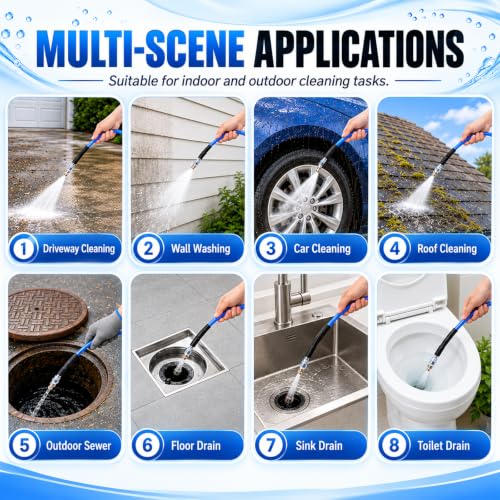 MULTI-SCENE APPLICATIONS

Suitable for indoor and outdoor cleaning tasks.

1 Driveway Cleaning

2 Wall Washing

3 Car Cleaning

4 Roof Cleaning

5 Outdoor Sewer

6 Floor Drain

7 Sink Drain

8 Toilet Drain