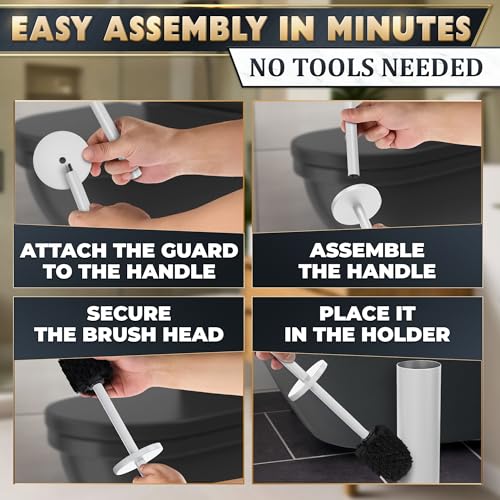 EASY ASSEMBLY IN MINUTES

NO TOOLS NEEDED

ATTACH THE GUARD TO THE HANDLE

ASSEMBLE THE HANDLE

SECURE THE BRUSH HEAD

PLACE IT IN THE HOLDER