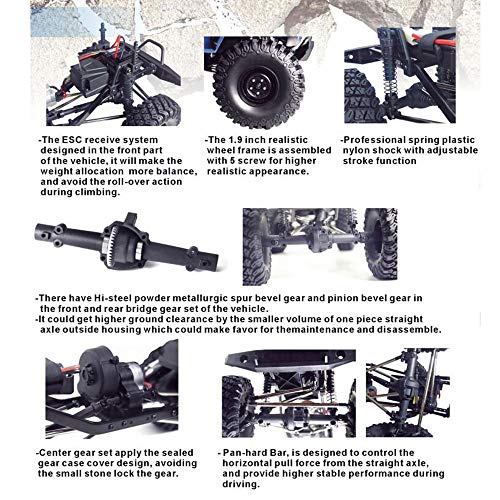 -The ESC receive system designed in the front part of the vehicle, it will make the weight allocation more balance, and avoid the roll-over action during climbing.

-The 1.9 inch realistic wheel frame is assembled with 5 screw for higher realistic appearance.

-Professional spring plastic nylon shock with adjustable stroke function

-There have Hi-steel powder metallurgic spur bevel gear and pinion bevel gear in the front and rear bridge gear set of the vehicle.
-It could get higher ground clearance by the smaller volume of one piece straight axle outside housing which could make favor for themaintenance and disassemble.

-Center gear set apply the sealed gear case cover design, avoiding the small stone lock the gear.

- Pan-hard Bar, is designed to control the horizontal pull force from the straight axle, and provide higher stable performance during driving.