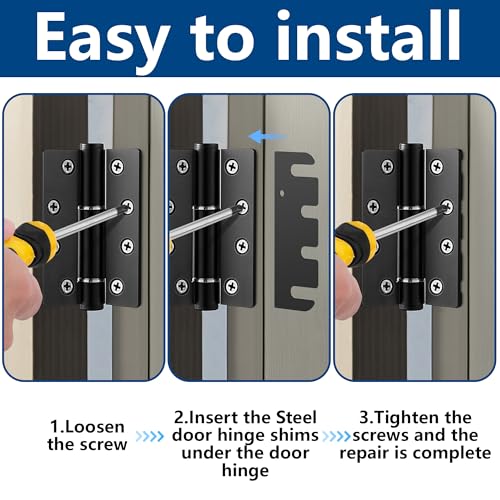 Easy to install

1.Loosen the screw

2.Insert the Steel door hinge shims under the door hinge

3.Tighten the screws and the repair is complete