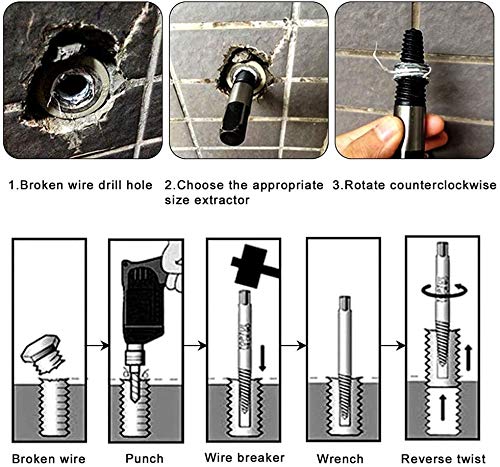 1.Broken wire drill hole

2.Choose the appropriate size extractor

3.Rotate counterclockwise

Broken wire

Punch

Wire breaker

Wrench

Reverse twist