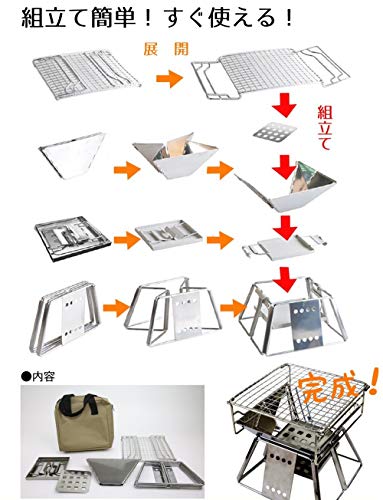 組立て簡単！すぐ使える！

展　開

組立て

●内容

完成！