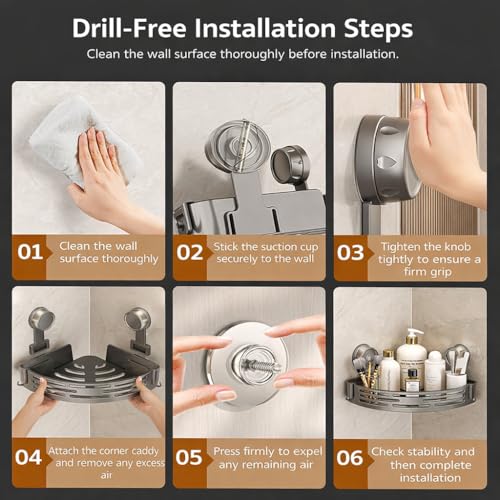 Drill-Free Installation Steps

Clean the wall surface thoroughly before installation.

01 Clean the wall surface thoroughly

02 Stick the suction cup securely to the wall

03 Tighten the knob tightly to ensure a firm grip

04 Attach the corner caddy and remove any excess air

05 Press firmly to expel any remaining air

06 Check stability and then complete installation