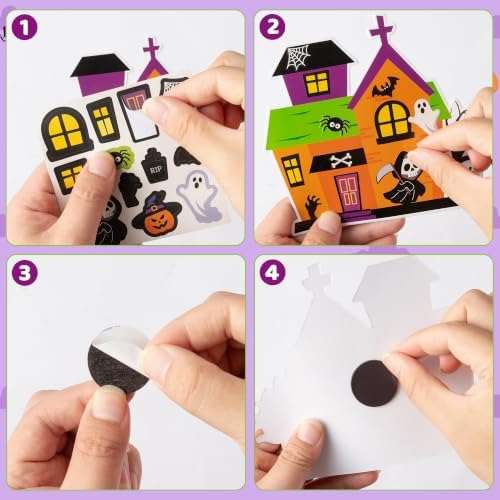 1

RIP

2

3

4