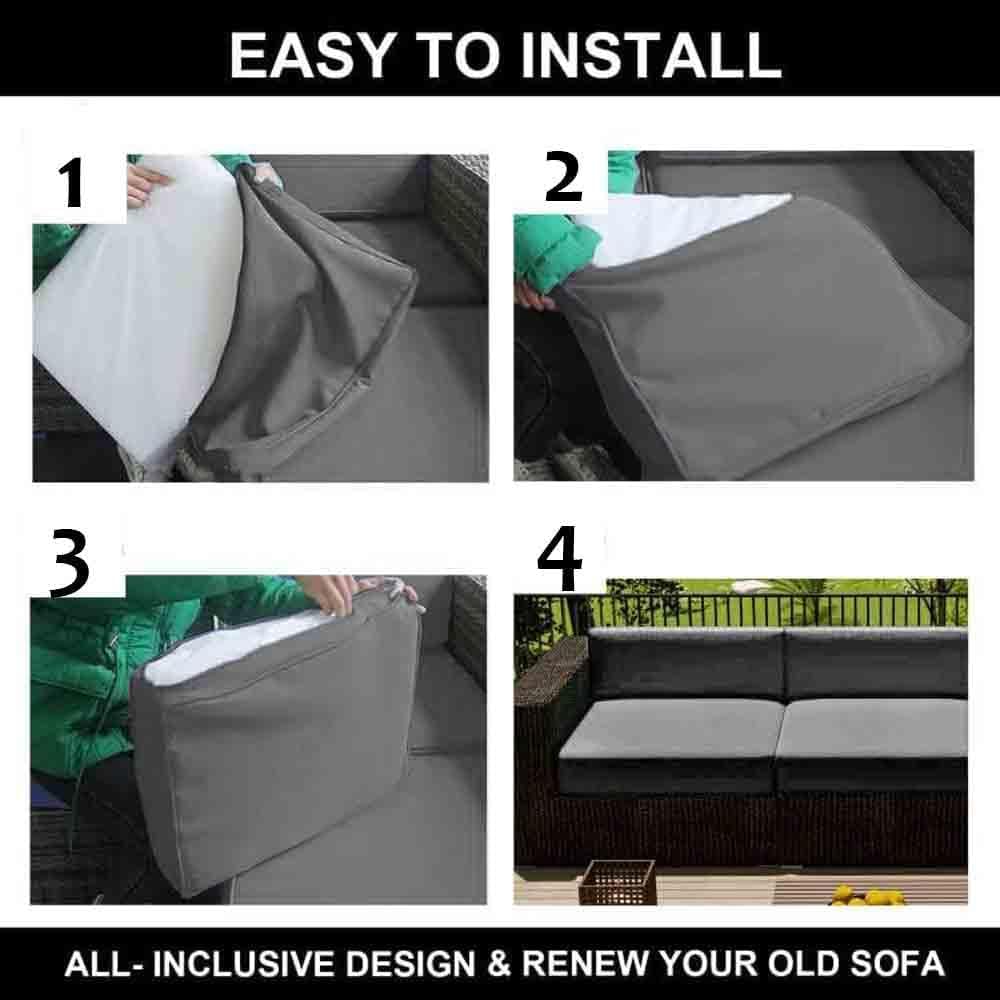 EASY TO INSTALL

1

2

3

4

ALL- INCLUSIVE DESIGN & RENEW YOUR OLD SOFA