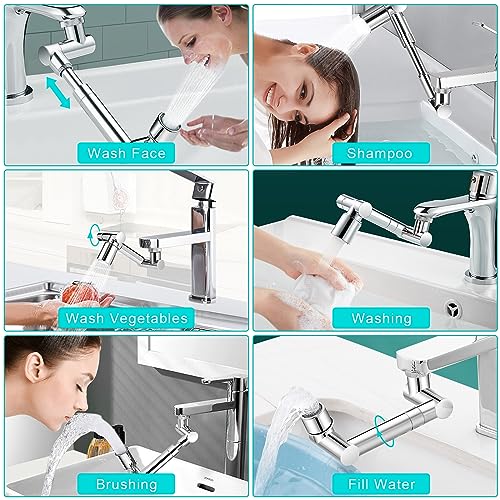 Wash Face

Shampoo

Wash Vegetables

Washing

Brushing

Fill Water