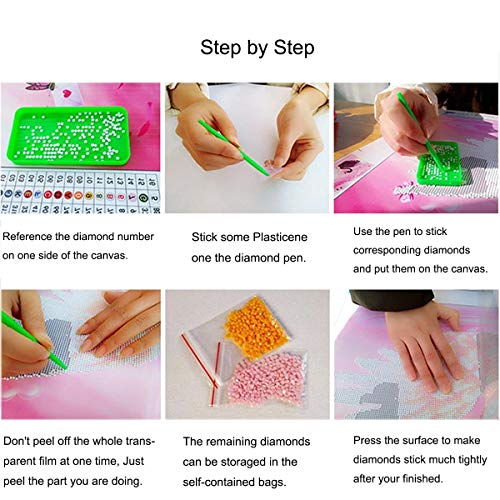 Step by Step

Reference the diamond number on one side of the canvas.

Stick some Plasticene one the diamond pen.

Use the pen to stick corresponding diamonds and put them on the canvas.

Don't peel off the whole transparent film at one time, Just peel the part you are doing.

The remaining diamonds can be storaged in the self-contained bags.

Press the surface to make diamonds stick much tightly after your finished.