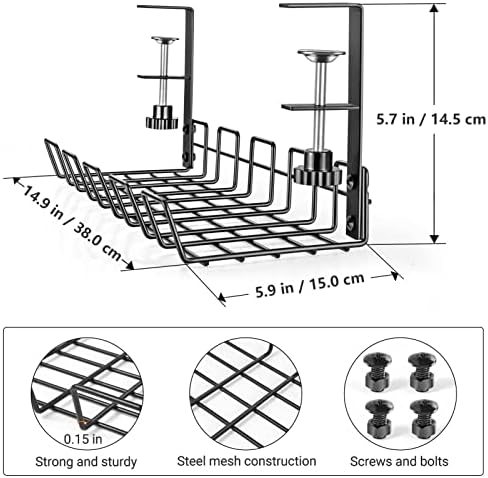 5.7 in / 14.5 cm

14.9 in / 38.0 cm

5.9 in / 15.0 cm

0.15 in

Strong and sturdy

Steel mesh construction

Screws and bolts