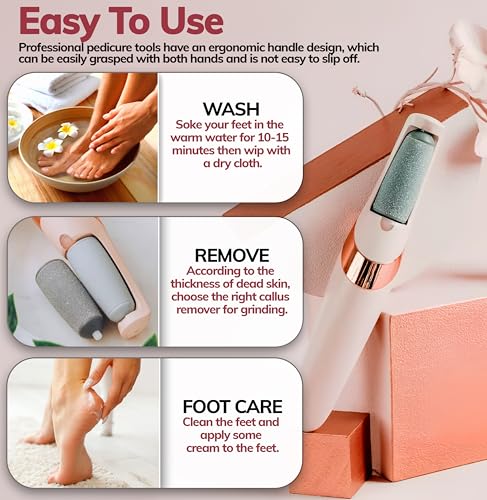 Easy To Use

Professional pedicure tools have an ergonomic handle design, which can be easily grasped with both hands and is not easy to slip off.

WASH
Soke your feet in the warm water for 10-15 minutes then wip with a dry cloth.

REMOVE
According to the thickness of dead skin, choose the right callus remover for grinding.

FOOT CARE
Clean the feet and apply some cream to the feet.