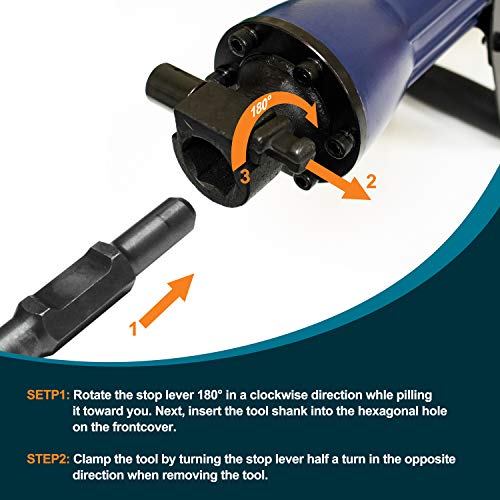 180°

3

2

1

SETP1: Rotate the stop lever 180° in a clockwise direction whle pilling it toward you. Next, insert the tool shank into the hexagonal hole on the frontcover.

STEP2: Clamp the tool by turning the stop lever half a turn in the opposite direction when removing the tool.