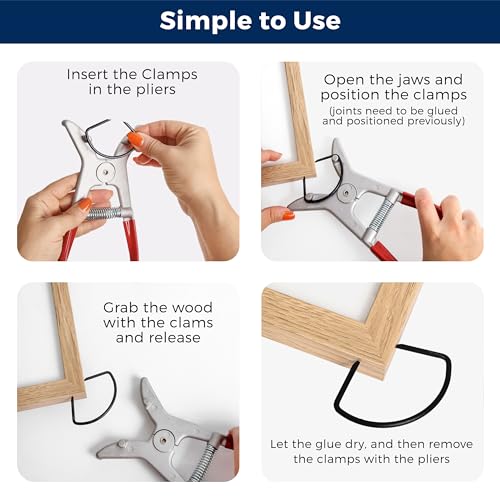 Simple to Use

Insert the Clamps in the pliers

Open the jaws and position the clamps
(joints need to be glued and positioned previously)

Grab the wood with the clams and release

Let the glue dry, and then remove the clamps with the pliers