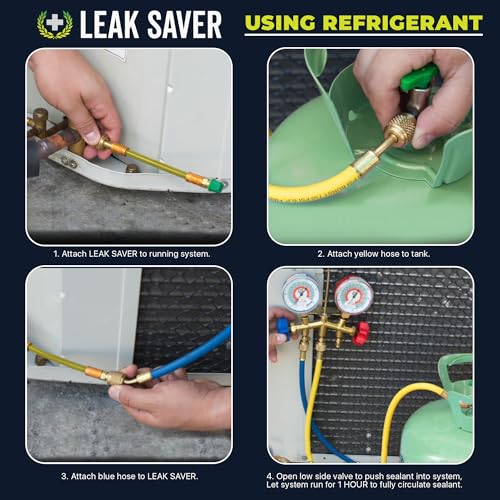 LEAK SAVER

USING REFRIGERANT

1. Attach LEAK SAVER to running system.

2. Attach yellow hose to tank.

3. Attach blue hose to LEAK SAVER.

4. Open low side valve to push sealant into system, Let system run for 1 HOUR to fully circulate sealant.