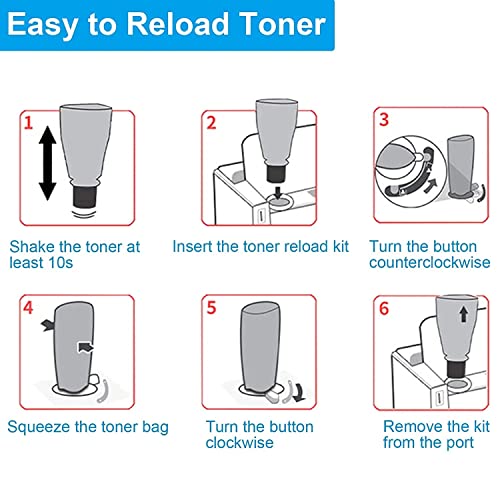 Easy to Reload Toner

1
Shake the toner at least 10s

2
Insert the toner reload kit

3
Turn the button counterclockwise

4
Squeeze the toner bag

5
Turn the button clockwise

6
Remove the kit from the port