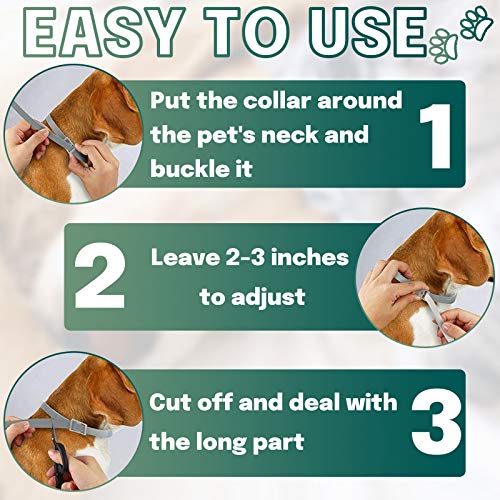 EASY TO USE

Put the collar around the pet's neck and buckle it

1

2

Leave 2-3 inches to adjust

Cut off and deal with the long part

3