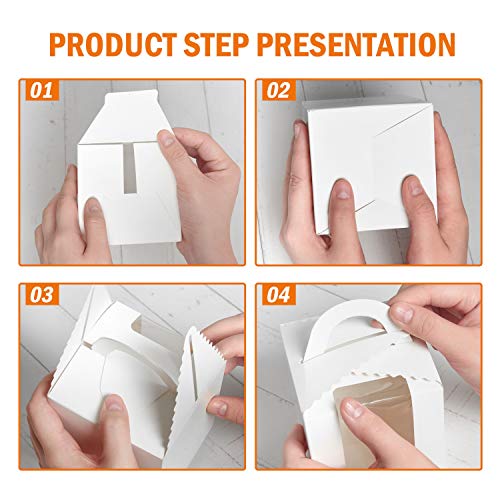 PRODUCT STEP PRESENTATION

01

02

03

04