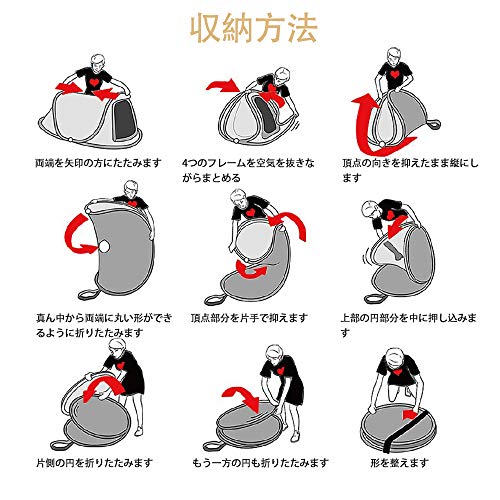 収納方法

両端を矢印の方にたたみます

4つのフレームを空気を抜きながらまとめる

頂点の向きを抑えたまま縦にします

真ん中から両端に丸い形ができるように折りたたみます

頂点部分を片手で抑えます

上部の円部分を中に押し込みます

片側の円を折りたたみます

もう一方の円も折りたたみます

形を整えます