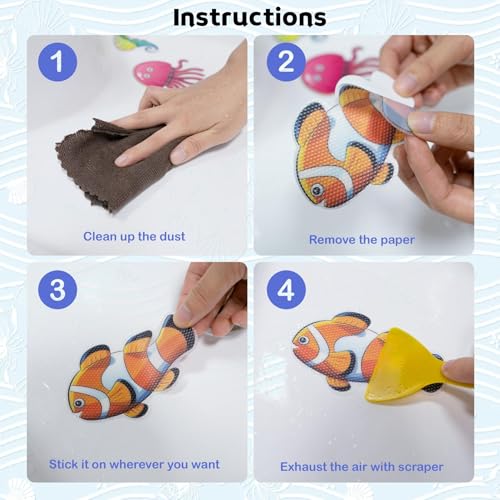 Instructions

1

Clean up the dust

2

Remove the paper

3

Stick it on wherever you want

4

Exhaust the air with scraper