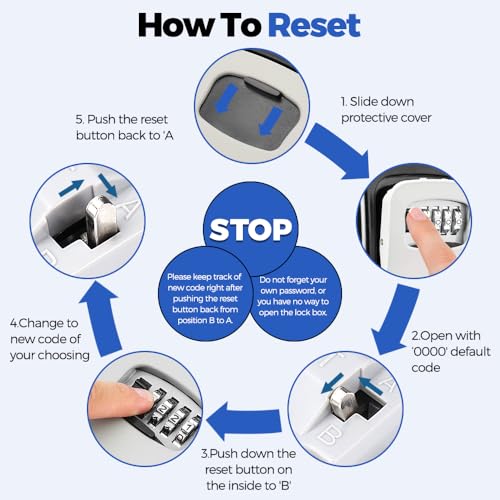 How To Reset

1. Slide down protective cover

2.Open with '0000' default code

3.Push down the reset button on the inside to 'B'

4.Change to new code of your choosing

5. Push the reset button back to 'A

STOP

Please keep track of new code right after pushing the reset button back from position B to A.

Do not forget your own password, or you have no way to open the lock box.