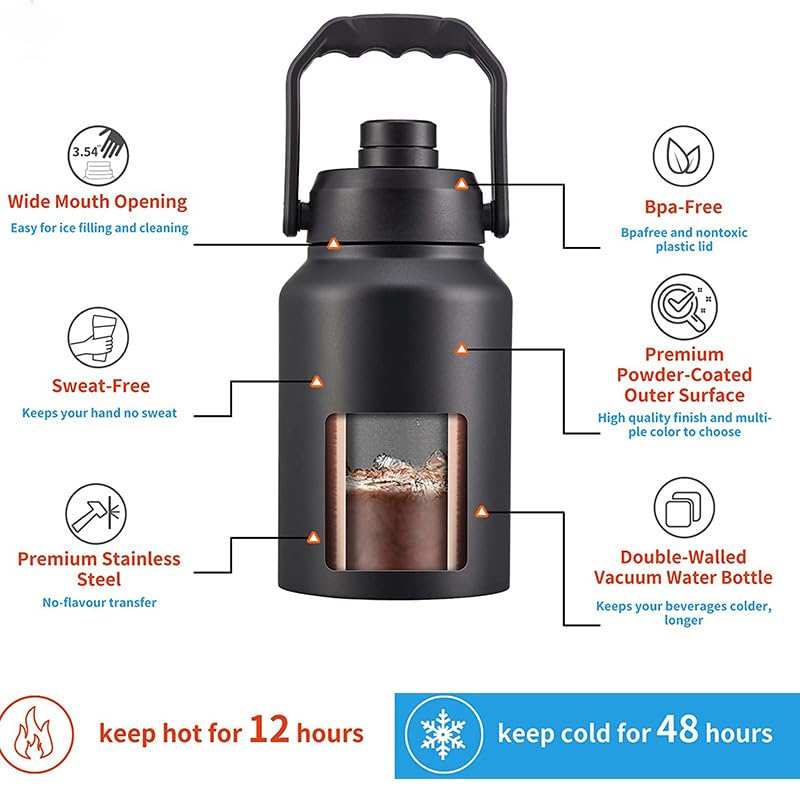 3.54"

Wide Mouth Opening
Easy for ice filling and cleaning

Sweat-Free
Keeps your hand no sweat

Premium Stainless Steel
No-flavour transfer

Bpa-Free
Bpafree and nontoxic plastic lid

Premium Powder-Coated Outer Surface
High quality finish and multiple color to choose

Double-Walled Vacuum Water Bottle
Keeps your beverages colder, longer

keep hot for 12 hours

keep cold for 48 hours