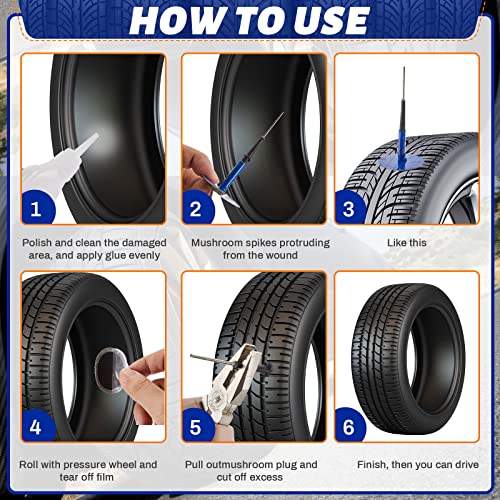 HOW TO USE

1

Polish and clean the damaged area, and apply glue evenly

2

Mushroom spikes protruding from the wound

3

Like this

4

Roll with pressure wheel and tear off film

5

Pull outmushroom plug and cut off excess

6

Finish, then you can drive