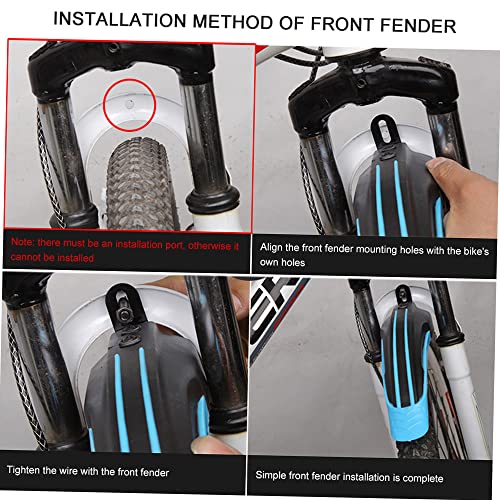 INSTALLATION METHOD OF FRONT FENDER

Note: there must be an installation port, otherwise it cannot be installed

Align the front fender mounting holes with the bike's own holes

Tighten the wire with the front fender

Simple front fender installation is complete